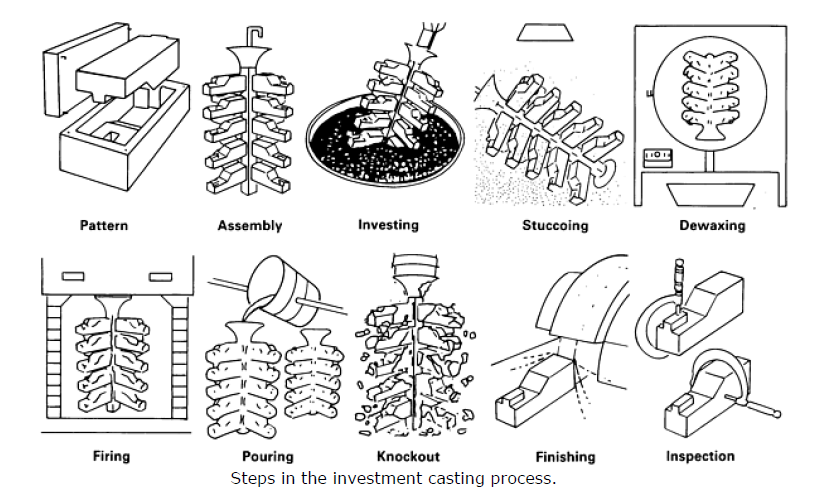 Pattern
Assembly
Investing
Stuccoing
Dewaxing

Firing
Pouring
Knockout
Finishing
Inspection

Steps in the investment casting process.